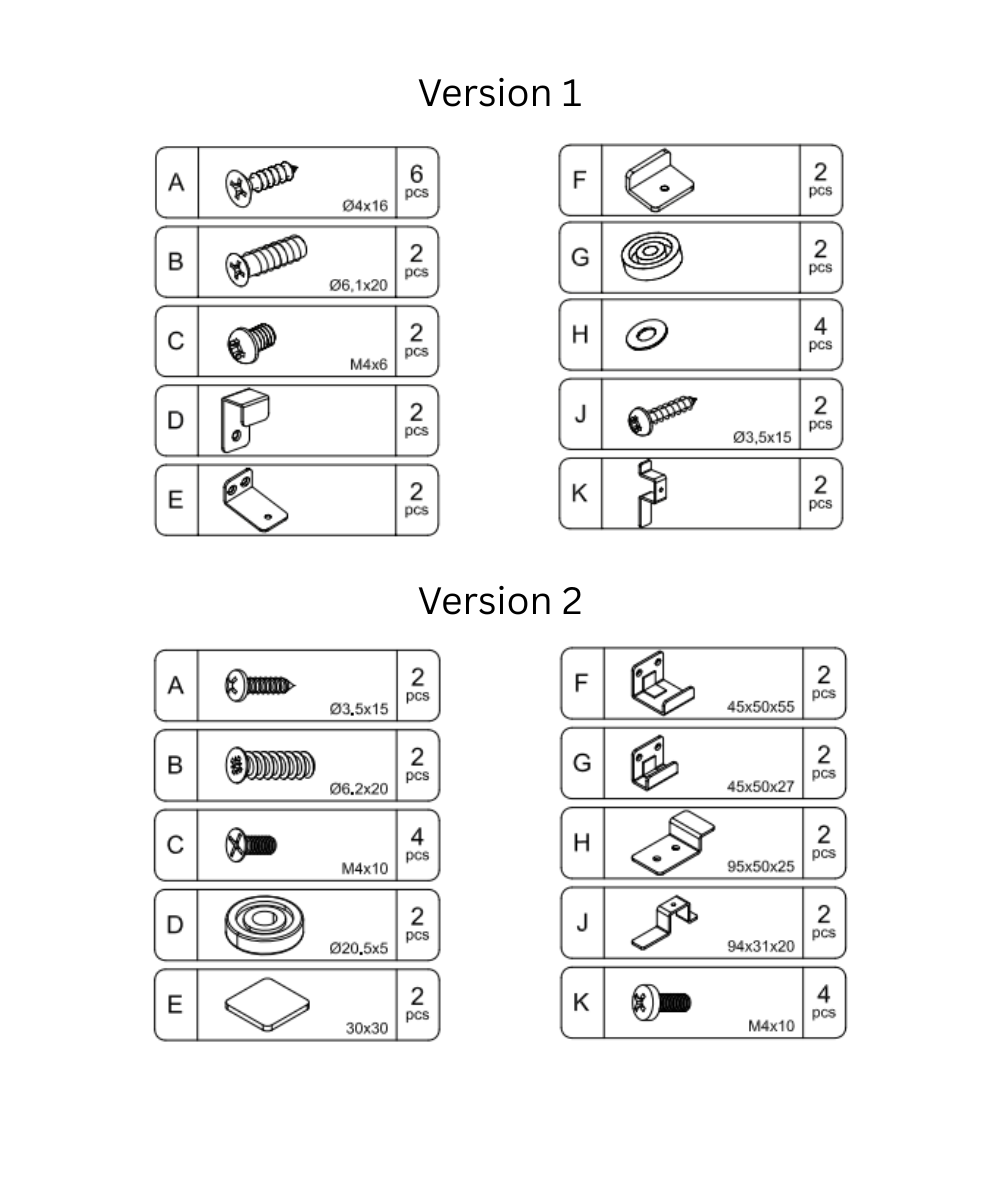 Version 1

| A | Ø4x16 | 6 pcs |
|---|---|---|
| B | Ø6,1x20 | 2 pcs |
| C | M4x6 | 2 pcs |
| D | | 2 pcs |
| E | | 2 pcs |

| F | | 2 pcs |
|---|---|---|
| G | | 2 pcs |
| H | | 4 pcs |
| J | Ø3,5x15 | 2 pcs |
| K | | 2 pcs |

Version 2

| A | Ø3,5x15 | 2 pcs |
|---|---|---|
| B | Ø6,2x20 | 2 pcs |
| C | M4x10 | 4 pcs |
| D | Ø20,5x5 | 2 pcs |
| E | 30x30 | 2 pcs |

| F | 45x50x55 | 2 pcs |
|---|---|---|
| G | 45x50x27 | 2 pcs |
| H | 95x50x25 | 2 pcs |
| J | 94x31x20 | 2 pcs |
| K | M4x10 | 4 pcs |